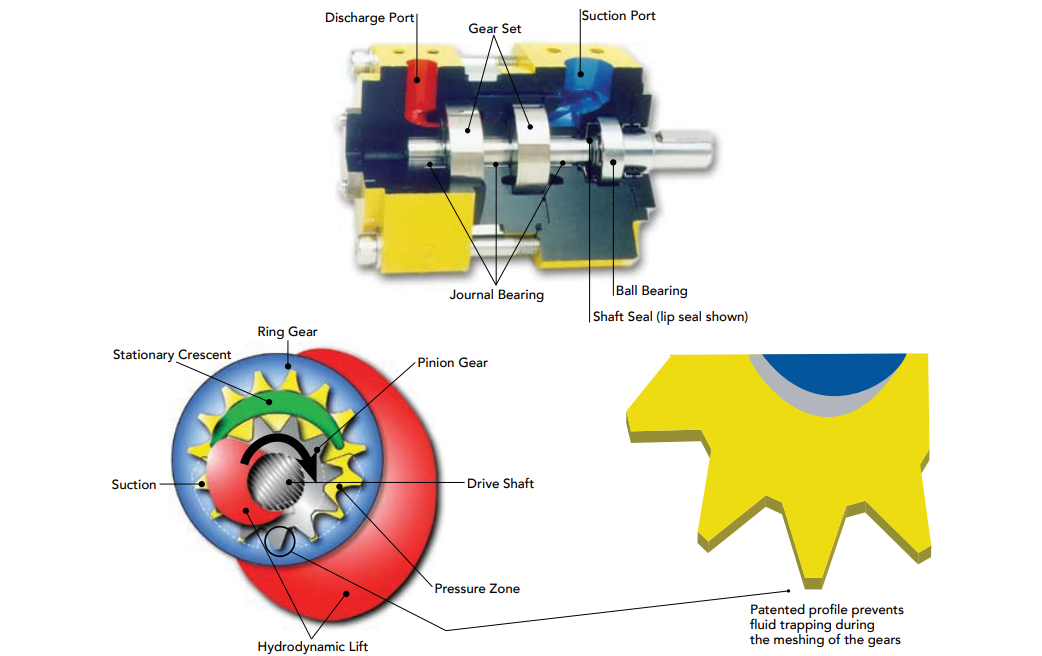 Discharge Port
Gear Set
Suction Port
Journal Bearing
Ball Bearing
Shaft Seal (lip seal shown)
Ring Gear
Stationary Crescent
Pinion Gear
Suction
Drive Shaft
Pressure Zone
Hydrodynamic Lift
Patented profile prevents fluid trapping during the meshing of the gears